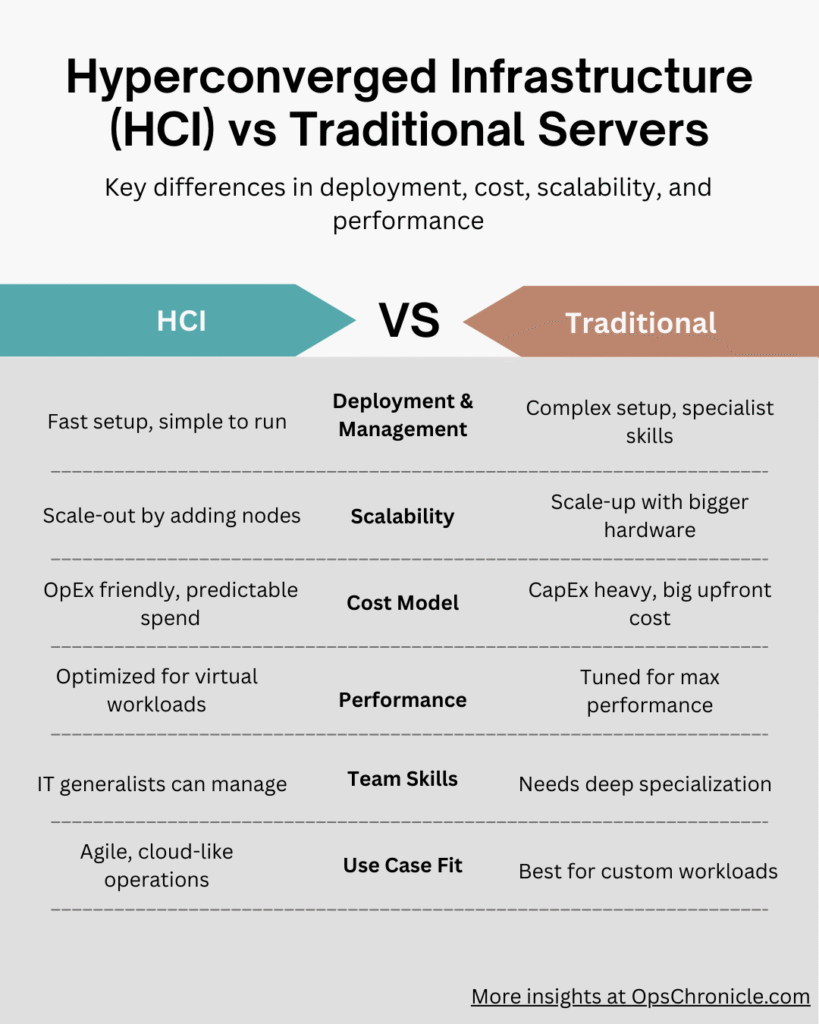 Hyperconverged Infrastructure (HCI) vs Traditional Servers

Key differences in deployment, cost, scalability, and performance

| HCI | VS | Traditional |
|---|---|---|
| Fast setup, simple to run | Deployment & Management | Complex setup, specialist skills |
| Scale-out by adding nodes | Scalability | Scale-up with bigger hardware |
| OpEx friendly, predictable spend | Cost Model | CapEx heavy, big upfront cost |
| Optimized for virtual workloads | Performance | Tuned for max performance |
| IT generalists can manage | Team Skills | Needs deep specialization |
| Agile, cloud-like operations | Use Case Fit | Best for custom workloads |

More insights at OpsChronicle.com