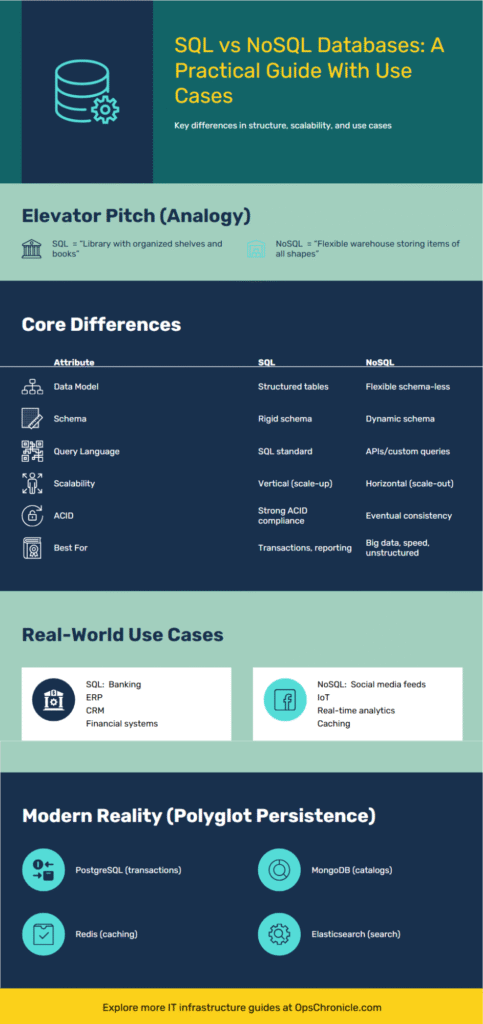 SQL vs NoSQL Databases: A Practical Guide With Use Cases

Key differences in structure, scalability, and use cases

Elevator Pitch (Analogy)

SQL = "Library with organized shelves and books"

NoSQL = "Flexible warehouse storing items of all shapes"

Core Differences

| Attribute | SQL | NoSQL |
|---|---|---|
| Data Model | Structured tables | Flexible schema-less |
| Schema | Rigid schema | Dynamic schema |
| Query Language | SQL standard | APIs/custom queries |
| Scalability | Vertical (scale-up) | Horizontal (scale-out) |
| ACID | Strong ACID compliance | Eventual consistency |
| Best For | Transactions, reporting | Big data, speed, unstructured |

Real-World Use Cases

SQL: Banking
ERP
CRM
Financial systems

NoSQL: Social media feeds
IoT
Real-time analytics
Caching

Modern Reality (Polyglot Persistence)

PostgreSQL (transactions)

MongoDB (catalogs)

Redis (caching)

Elasticsearch (search)

Explore more IT infrastructure guides at OpsChronicle.com