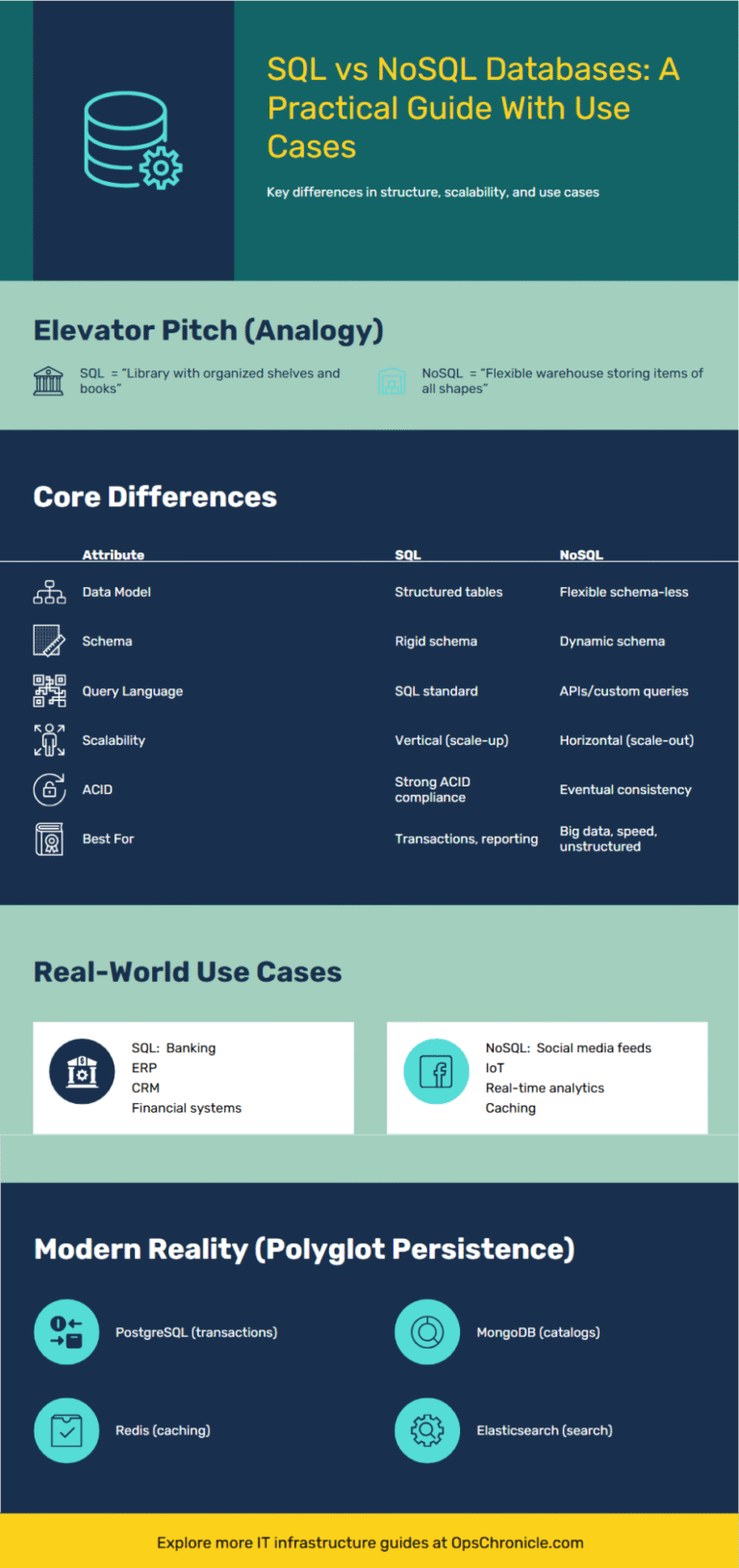 SQL vs NoSQL Databases: A Practical Guide With Use Cases

Key differences in structure, scalability, and use cases

Elevator Pitch (Analogy)

SQL = "Library with organized shelves and books"

NoSQL = "Flexible warehouse storing items of all shapes"

Core Differences

| Attribute | SQL | NoSQL |
|---|---|---|
| Data Model | Structured tables | Flexible schema-less |
| Schema | Rigid schema | Dynamic schema |
| Query Language | SQL standard | APIs/custom queries |
| Scalability | Vertical (scale-up) | Horizontal (scale-out) |
| ACID | Strong ACID compliance | Eventual consistency |
| Best For | Transactions, reporting | Big data, speed, unstructured |

Real-World Use Cases

SQL: Banking
ERP
CRM
Financial systems

NoSQL: Social media feeds
IoT
Real-time analytics
Caching

Modern Reality (Polyglot Persistence)

PostgreSQL (transactions)

MongoDB (catalogs)

Redis (caching)

Elasticsearch (search)

Explore more IT infrastructure guides at OpsChronicle.com